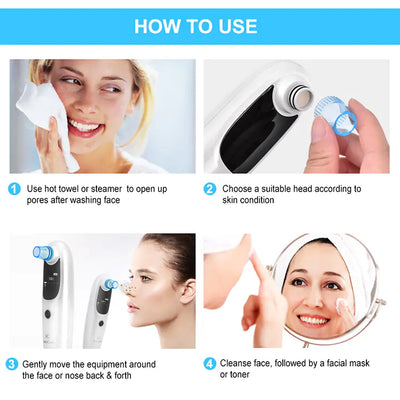 HOW TO USE

1 Use hot towel or steamer to open up pores after washing face

2 Choose a suitable head according to skin condition

3 Gently move the equipment around the face or nose back & forth

4 Cleanse face, followed by a facial mask or toner